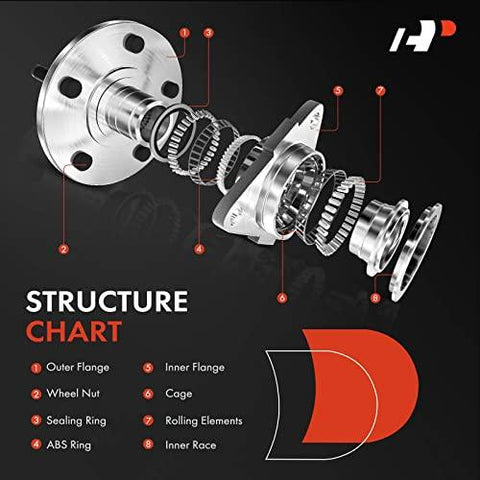 1
3
5
7
2
4
6
8

STRUCTURE
CHART

1 Outer Flange
2 Wheel Nut
3 Sealing Ring
4 ABS Ring
5 Inner Flange
6 Cage
7 Rolling Elements
8 Inner Race