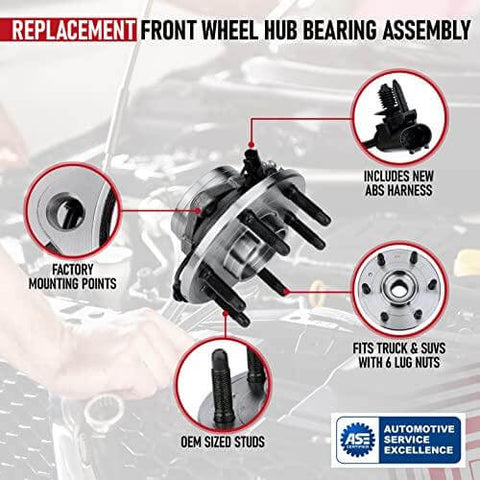 REPLACEMENT FRONT WHEEL HUB BEARING ASSEMBLY

INCLUDES NEW ABS HARNESS

FACTORY MOUNTING POINTS

FITS TRUCK & SUVS WITH 6 LUG NUTS

OEM SIZED STUDS

ASE CERTIFIED

AUTOMOTIVE SERVICE EXCELLENCE