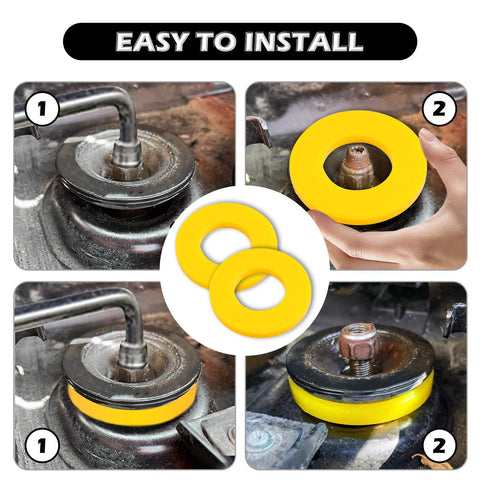 EASY TO INSTALL

1

2

1

2