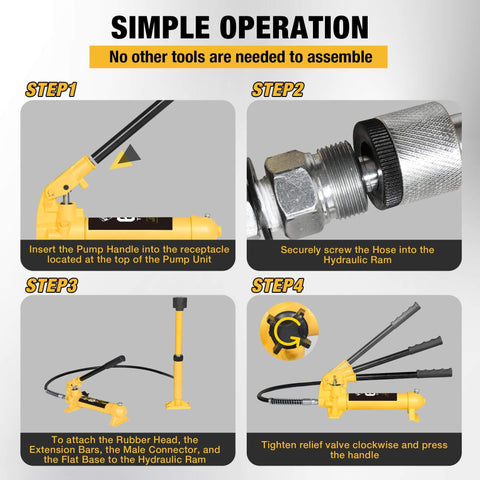 SIMPLE OPERATION

No other tools are needed to assemble

STEP1

Insert the Pump Handle into the receptacle located at the top of the Pump Unit

STEP2

Securely screw the Hose into the Hydraulic Ram

STEP3

To attach the Rubber Head, the Extension Bars, the Male Connector, and the Flat Base to the Hydraulic Ram

STEP4

Tighten relief valve clockwise and press the handle