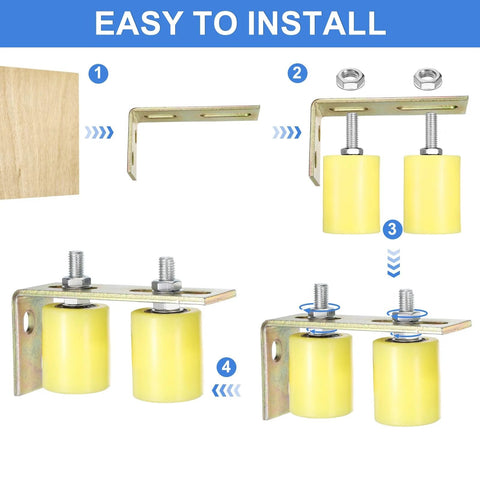 EASY TO INSTALL

1

2

3

4