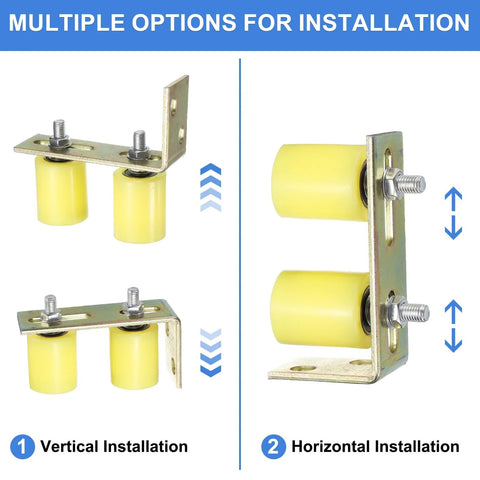 MULTIPLE OPTIONS FOR INSTALLATION

1 Vertical Installation

2 Horizontal Installation