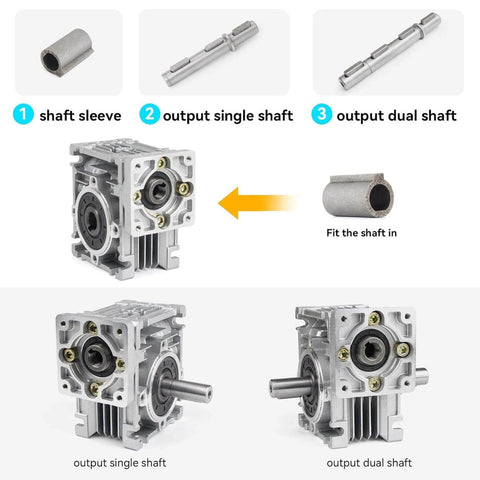 1 shaft sleeve

2 output single shaft

3 output dual shaft

Fit the shaft in

output single shaft

output dual shaft