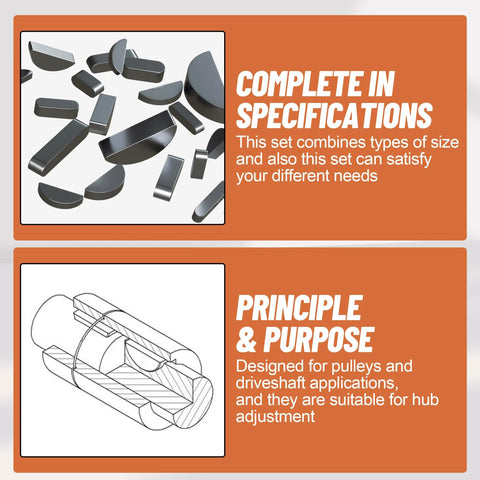 COMPLETE IN SPECIFICATIONS

This set combines types of size and also this set can satisfy your different needs

PRINCIPLE & PURPOSE

Designed for pulleys and driveshaft applications, and they are suitable for hub adjustment