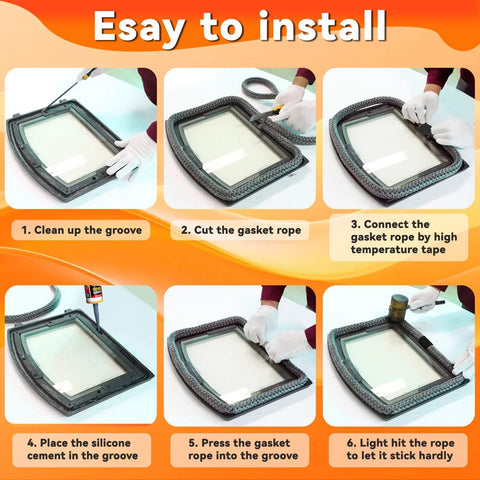 Esay to install

1. Clean up the groove

2. Cut the gasket rope

3. Connect the gasket rope by high temperature tape

4. Place the silicone cement in the groove

5. Press the gasket rope into the groove

6. Light hit the rope to let it stick hardly