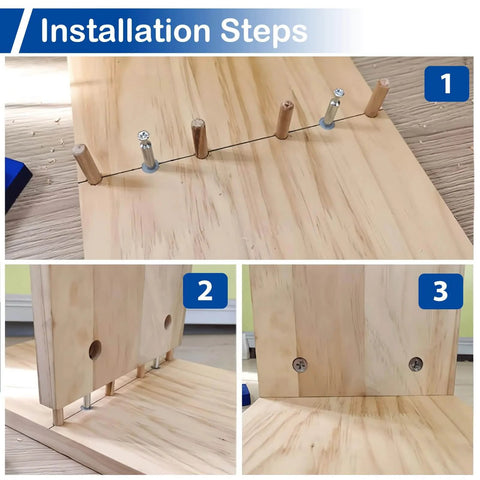 Installation Steps

1

2

3