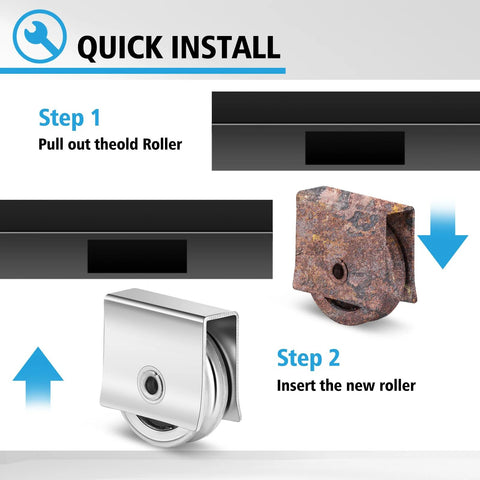 QUICK INSTALL

Step 1
Pull out theold Roller

Step 2
Insert the new roller