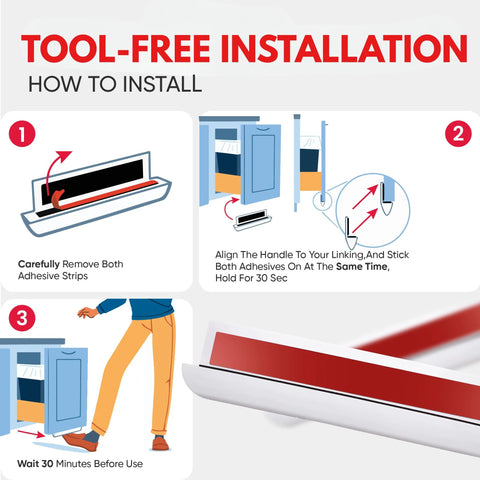 TOOL-FREE INSTALLATION
HOW TO INSTALL

1

Carefully Remove Both Adhesive Strips

2

Align The Handle To Your Linking,And Stick Both Adhesives On At The Same Time, Hold For 30 Sec

3

Wait 30 Minutes Before Use