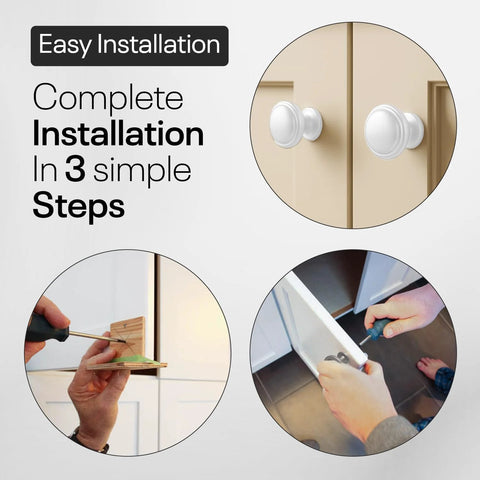 Easy Installation

Complete Installation In 3 simple Steps