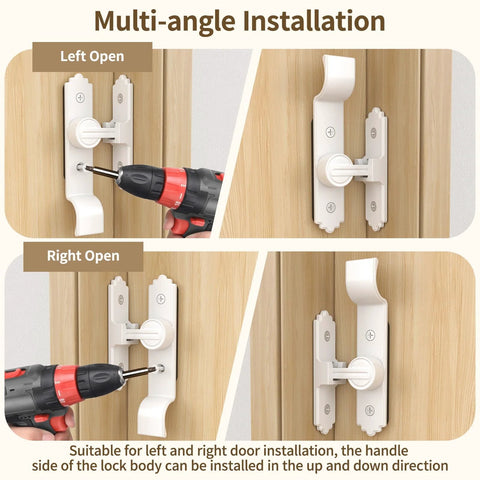 Multi-angle Installation

Left Open

Right Open

Suitable for left and right door installation, the handle side of the lock body can be installed in the up and down direction