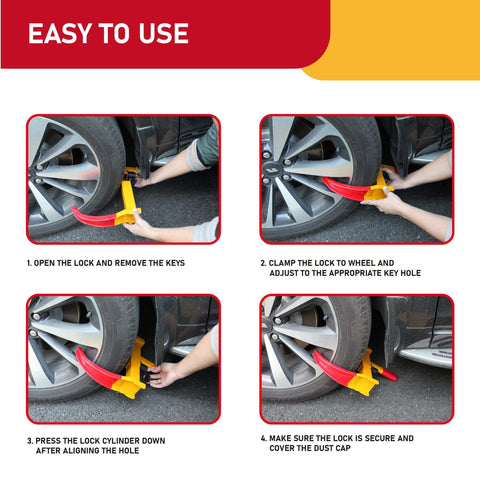 EASY TO USE

1. OPEN THE LOCK AND REMOVE THE KEYS

2. CLAMP THE LOCK TO WHEEL AND ADJUST TO THE APPROPRIATE KEY HOLE

3. PRESS THE LOCK CYLINDER DOWN AFTER ALIGNING THE HOLE

4. MAKE SURE THE LOCK IS SECURE AND COVER THE DUST CAP