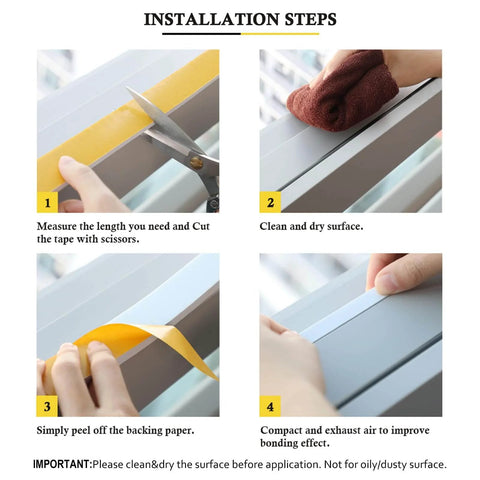 INSTALLATION STEPS

1

Measure the length you need and Cut the tape with scissors.

2

Clean and dry surface.

3

Simply peel off the backing paper.

4

Compact and exhaust air to improve bonding effect.

IMPORTANT:Please clean&dry the surface before application. Not for oily/dusty surface.