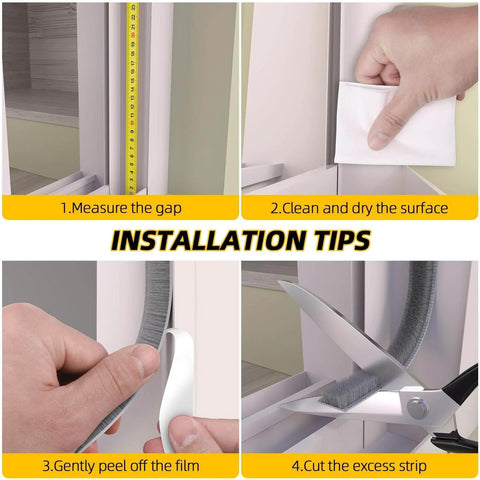 1.Measure the gap

2.Clean and dry the surface

INSTALLATION TIPS

3.Gently peel off the film

4.Cut the excess strip