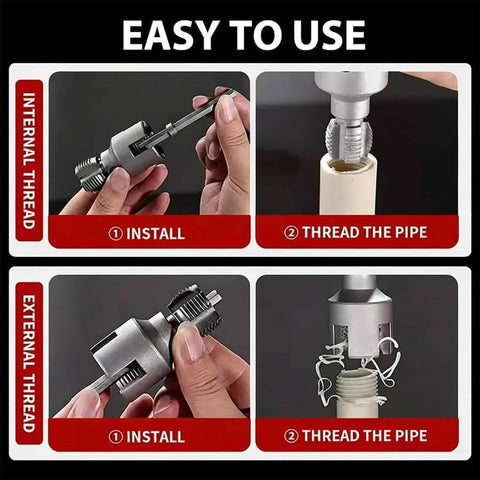 EASY TO USE

INTERNAL THREAD

① INSTALL

② THREAD THE PIPE

EXTERNAL THREAD

① INSTALL

② THREAD THE PIPE