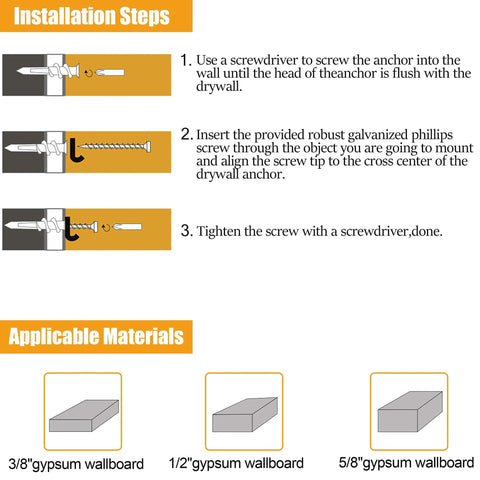 Installation Steps

1. Use a screwdriver to screw the anchor into the wall until the head of theanchor is flush with the drywall.

2. Insert the provided robust galvanized phillips screw through the object you are going to mount and align the screw tip to the cross center of the drywall anchor.

3. Tighten the screw with a screwdriver,done.

Applicable Materials

3/8"gypsum wallboard

1/2"gypsum wallboard

5/8"gypsum wallboard