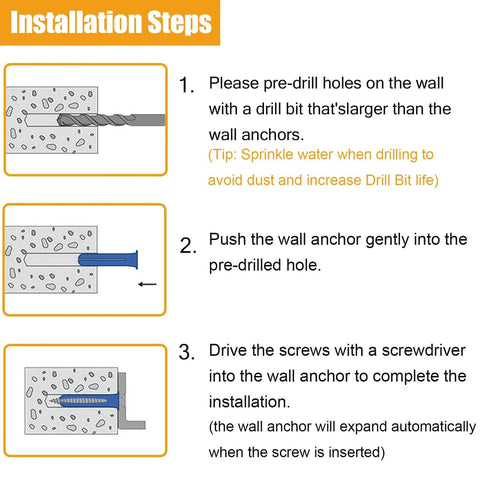 Installation Steps

1. Please pre-drill holes on the wall with a drill bit that'slarger than the wall anchors.
(Tip: Sprinkle water when drilling to avoid dust and increase Drill Bit life)

2. Push the wall anchor gently into the pre-drilled hole.

3. Drive the screws with a screwdriver into the wall anchor to complete the installation.
(the wall anchor will expand automatically when the screw is inserted)