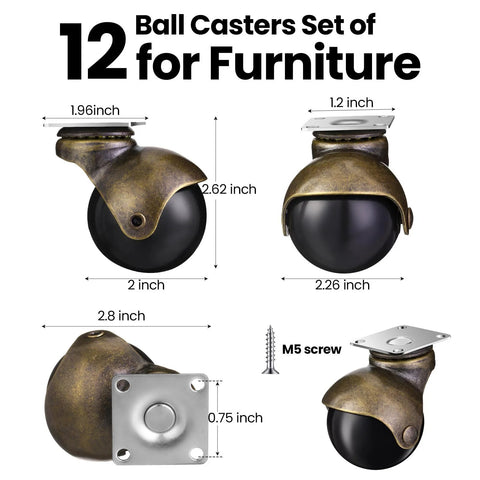 12 Ball Casters Set of for Furniture

1.96inch

2.62 inch

2 inch

1.2 inch

2.26 inch

2.8 inch

0.75 inch

M5 screw