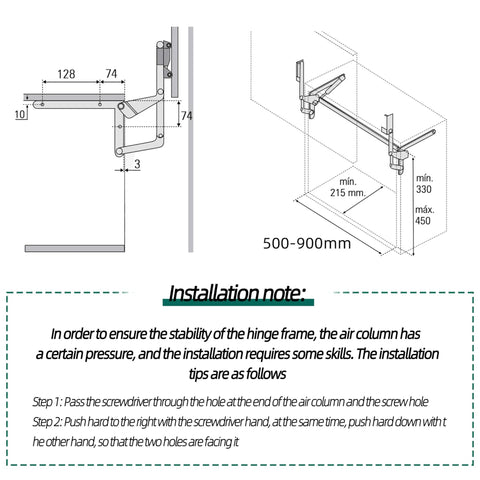 128
74
10
74
3
mín.
215 mm.
mín.
330
máx.
450
500-900mm

Installation note:

In order to ensure the stability of the hinge frame, the air column has a certain pressure, and the installation requires some skills. The installation tips are as follows

Step 1: Pass the screwdriver through the hole at the end of the air column and the screw hole
Step 2: Push hard to the right with the screwdriver hand, at the same time, push hard down with t he other hand, so that the two holes are facing it