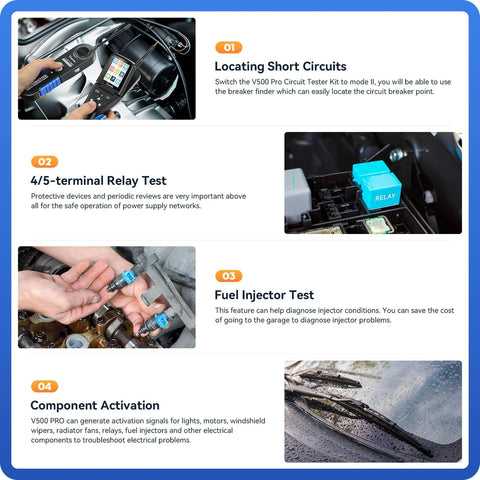 01

Locating Short Circuits

Switch the V500 Pro Circuit Tester Kit to mode II, you will be able to use the breaker finder which can easily locate the circuit breaker point.

02

4/5-terminal Relay Test

Protective devices and periodic reviews are very important above all for the safe operation of power supply networks.

RELAY

03

Fuel Injector Test

This feature can help diagnose injector conditions. You can save the cost of going to the garage to diagnose injector problems.

04

Component Activation

V500 PRO can generate activation signals for lights, motors, windshield wipers, radiator fans, relays, fuel injectors and other electrical components to troubleshoot electrical problems.