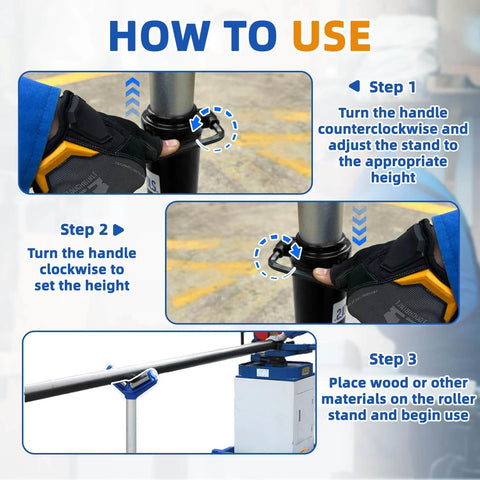 HOW TO USE

Step 1

Turn the handle counterclockwise and adjust the stand to the appropriate height

Step 2

Turn the handle clockwise to set the height

Step 3

Place wood or other materials on the roller stand and begin use