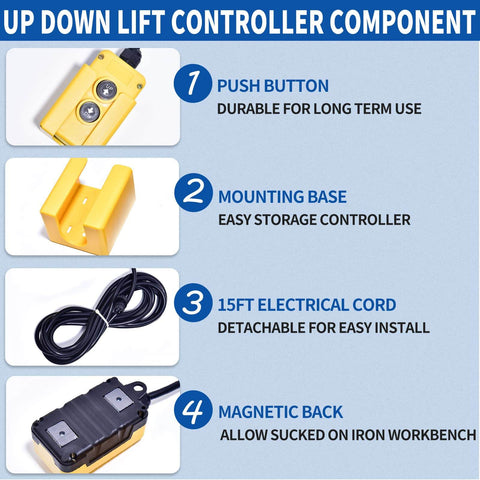 UP DOWN LIFT CONTROLLER COMPONENT

1 PUSH BUTTON
DURABLE FOR LONG TERM USE

2 MOUNTING BASE
EASY STORAGE CONTROLLER

3 15FT ELECTRICAL CORD
DETACHABLE FOR EASY INSTALL

4 MAGNETIC BACK
ALLOW SUCKED ON IRON WORKBENCH