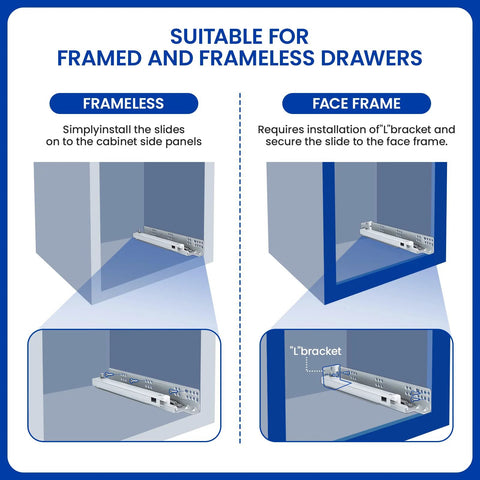 SUITABLE FOR
FRAMED AND FRAMELESS DRAWERS

FRAMELESS

Simplyinstall the slides on to the cabinet side panels

FACE FRAME

Requires installation of"L"bracket and secure the slide to the face frame.

"L"bracket