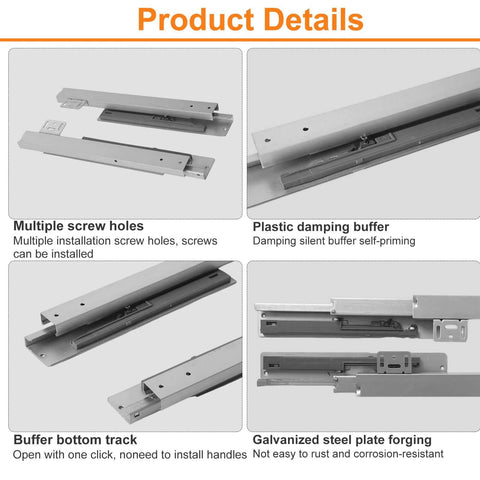 Product Details

Multiple screw holes
Multiple installation screw holes, screws can be installed

Plastic damping buffer
Damping silent buffer self-priming

Buffer bottom track
Open with one click, noneed to install handles

Galvanized steel plate forging
Not easy to rust and corrosion-resistant