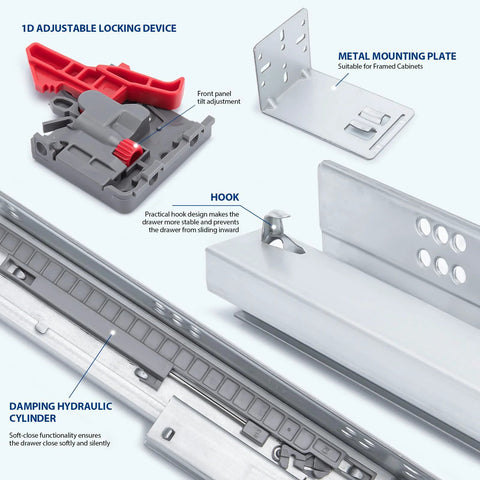 1D ADJUSTABLE LOCKING DEVICE

Front panel tilt adjustment

METAL MOUNTING PLATE
Suitable for Framed Cabinets

HOOK
Practical hook design makes the drawer more stable and prevents the drawer from sliding inward

DAMPING HYDRAULIC CYLINDER

Soft-close functionality ensures the drawer close softly and silently