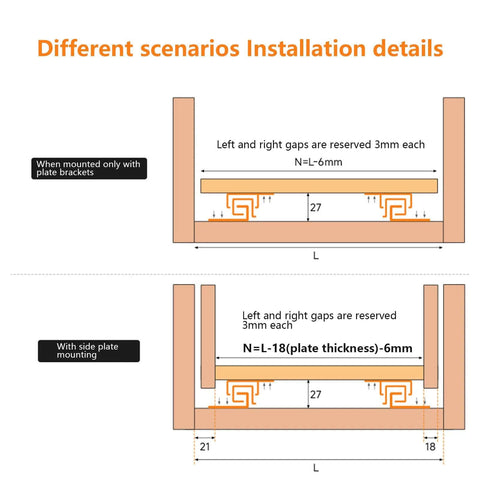 Different scenarios Installation details

When mounted only with plate brackets

Left and right gaps are reserved 3mm each

N=L-6mm

27

L

With side plate mounting

Left and right gaps are reserved 3mm each

N=L-18(plate thickness)-6mm

27

21

18

L