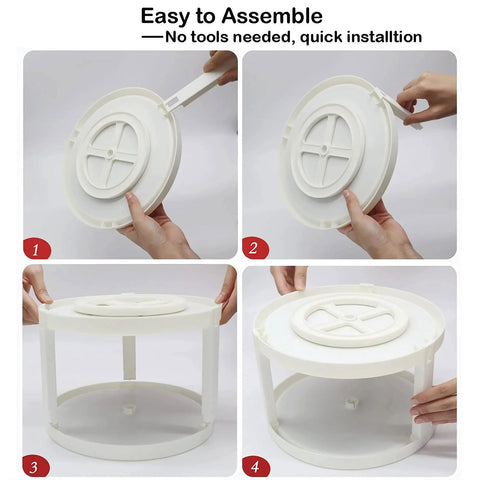 Easy to Assemble
—No tools needed, quick installtion

1

2

3

4