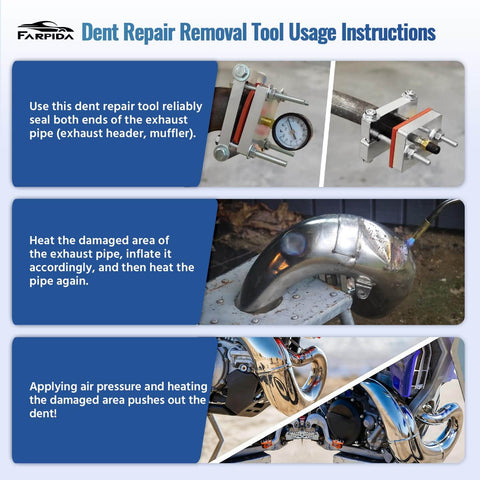 FARPIDA Dent Repair Removal Tool Usage Instructions

Use this dent repair tool reliably seal both ends of the exhaust pipe (exhaust header, muffler).

Heat the damaged area of the exhaust pipe, inflate it accordingly, and then heat the pipe again.

Applying air pressure and heating the damaged area pushes out the dent!