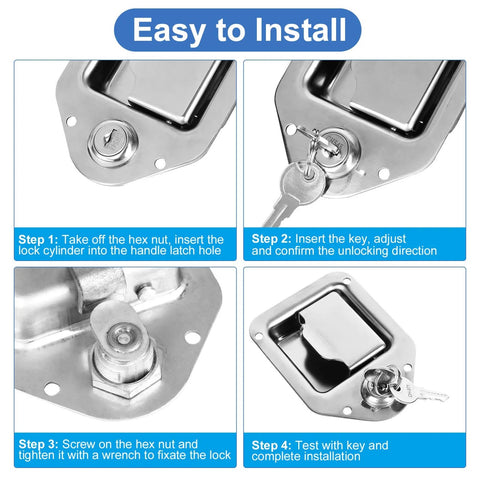 Easy to Install

Step 1: Take off the hex nut, insert the lock cylinder into the handle latch hole

Step 2: Insert the key, adjust and confirm the unlocking direction

Step 3: Screw on the hex nut and tighten it with a wrench to fixate the lock

Step 4: Test with key and complete installation