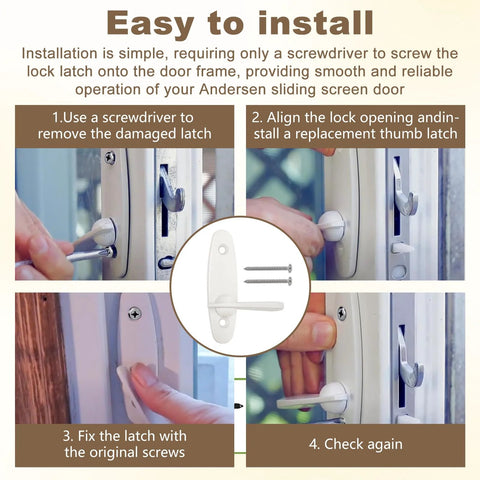 Easy to install

Installation is simple, requiring only a screwdriver to screw the lock latch onto the door frame, providing smooth and reliable operation of your Andersen sliding screen door

1.Use a screwdriver to remove the damaged latch

2. Align the lock opening andinstall a replacement thumb latch

3. Fix the latch with the original screws

4. Check again