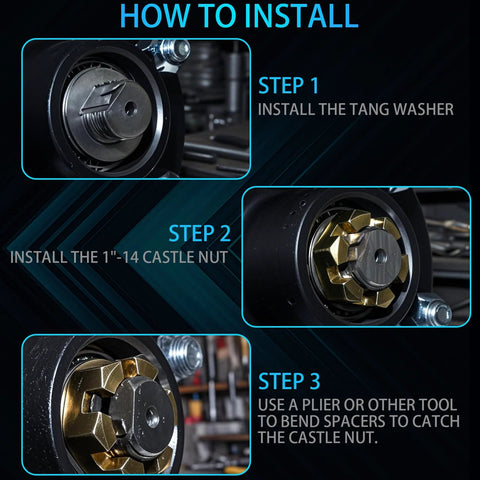 HOW TO INSTALL

STEP 1
INSTALL THE TANG WASHER

STEP 2
INSTALL THE 1"-14 CASTLE NUT

STEP 3
USE A PLIER OR OTHER TOOL TO BEND SPACERS TO CATCH THE CASTLE NUT.