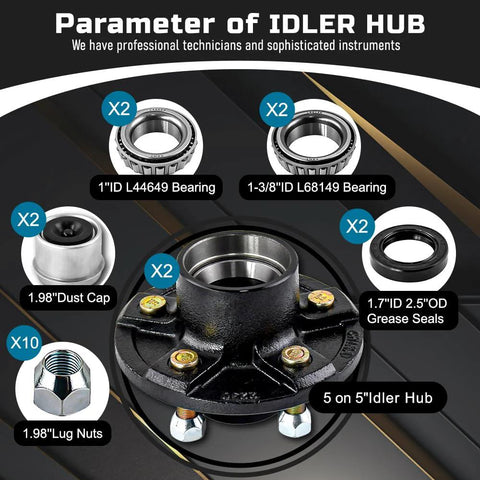 Parameter of IDLER HUB
We have professional technicians and sophisticated instruments

X2
1"ID L44649 Bearing

X2
1-3/8"ID L68149 Bearing

X2
1.98"Dust Cap

X2

X2
1.7"ID 2.5"OD Grease Seals

X10
1.98"Lug Nuts

5 on 5"Idler Hub