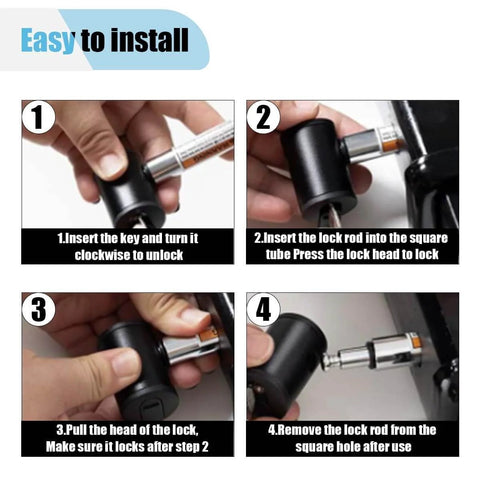 Easy to install

1

1.Insert the key and turn it clockwise to unlock

2

2.Insert the lock rod into the square tube Press the lock head to lock

3

3.Pull the head of the lock, Make sure it locks after step 2

4

4.Remove the lock rod from the square hole after use