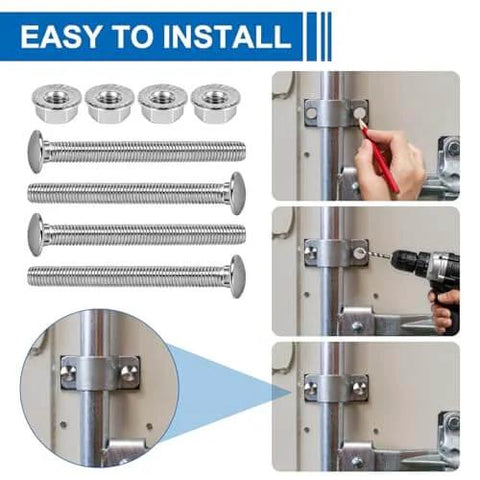 EASY TO INSTALL