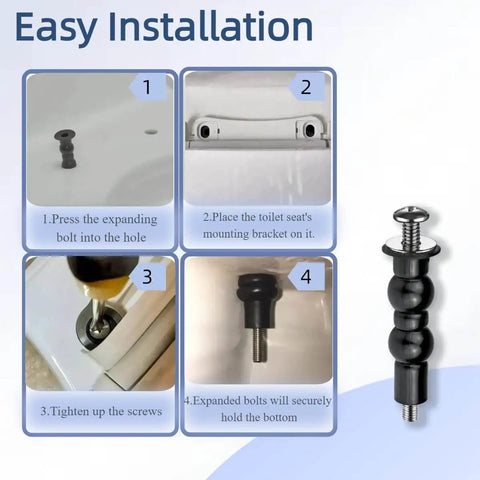 Easy Installation

1

1.Press the expanding bolt into the hole

2

2.Place the toilet seat's mounting bracket on it.

3

3.Tighten up the screws

4

4.Expanded bolts will securely hold the bottom