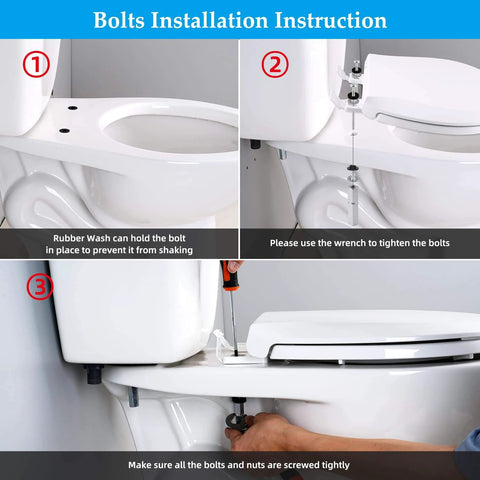 Bolts Installation Instruction

①

Rubber Wash can hold the bolt in place to prevent it from shaking

②

Please use the wrench to tighten the bolts

③

Make sure all the bolts and nuts are screwed tightly