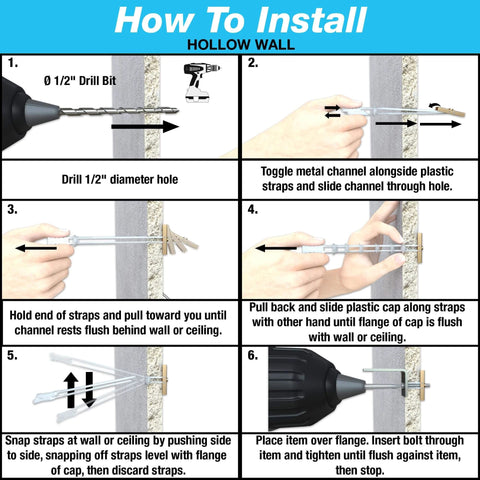 How To Install
HOLLOW WALL

1.
Ø 1/2" Drill Bit

Drill 1/2" diameter hole

2.

Toggle metal channel alongside plastic straps and slide channel through hole.

3.

Hold end of straps and pull toward you until channel rests flush behind wall or ceiling.

4.

Pull back and slide plastic cap along straps with other hand until flange of cap is flush with wall or ceiling.

5.

Snap straps at wall or ceiling by pushing side to side, snapping off straps level with flange of cap, then discard straps.

6.

Place item over flange. Insert bolt through item and tighten until flush against item, then stop.