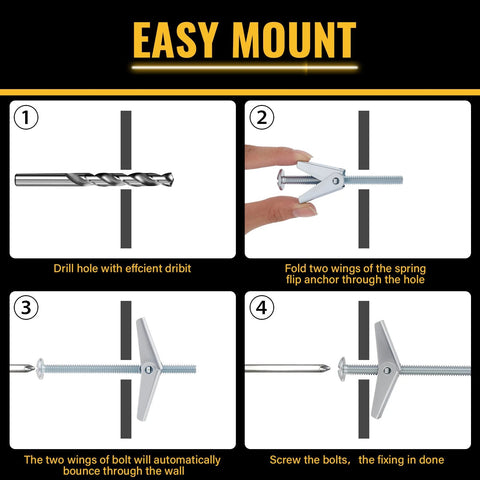 EASY MOUNT

①

Drill hole with effcient dribit

②

Fold two wings of the spring flip anchor through the hole

③

The two wings of bolt will automatically bounce through the wall

④

Screw the bolts， the fixing in done