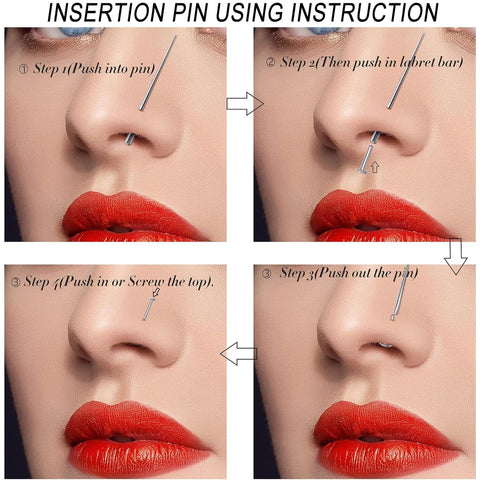 INSERTION PIN USING INSTRUCTION

① Step 1(Push into pin)

② Step 2(Then push in labret bar)

③ Step 3(Push out the pin)

③ Step 4(Push in or Screw the top).