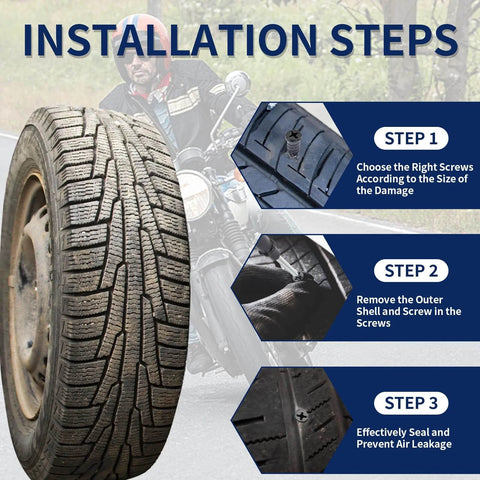 INSTALLATION STEPS

STEP 1

Choose the Right Screws According to the Size of the Damage

STEP 2

Remove the Outer Shell and Screw in the Screws

STEP 3

Effectively Seal and Prevent Air Leakage