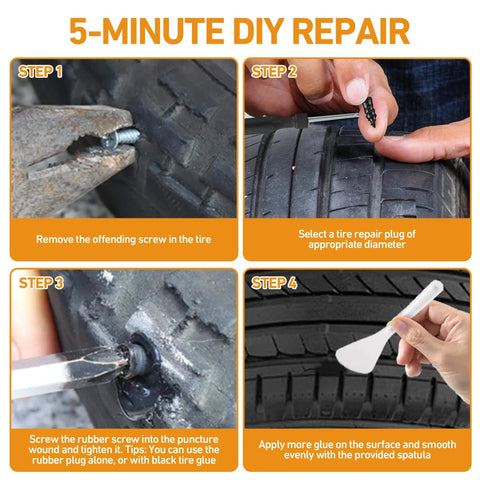 5-MINUTE DIY REPAIR

STEP 1

Remove the offending screw in the tire

STEP 2

Select a tire repair plug of appropriate diameter

STEP 3

Screw the rubber screw into the puncture wound and tighten it. Tips: You can use the rubber plug alone, or with black tire glue

STEP 4

Apply more glue on the surface and smooth evenly with the provided spatula