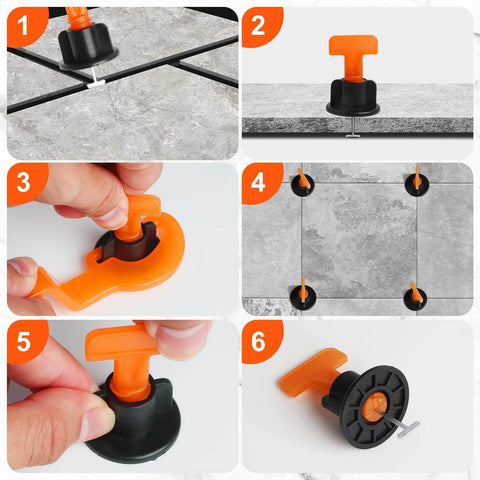 1
2
3
4
5
6