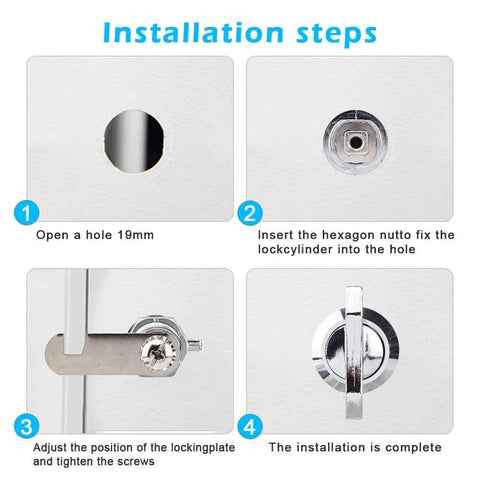 Installation steps

1

Open a hole 19mm

2

Insert the hexagon nutto fix the lockcylinder into the hole

3

Adjust the position of the lockingplate and tighten the screws

4

The installation is complete