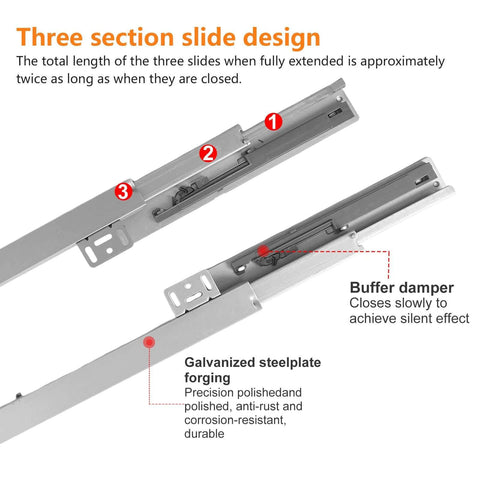 Three section slide design

The total length of the three slides when fully extended is approximately twice as long as when they are closed.

1

2

3

Buffer damper
Closes slowly to achieve silent effect

Galvanized steelplate forging
Precision polishedand polished, anti-rust and corrosion-resistant, durable