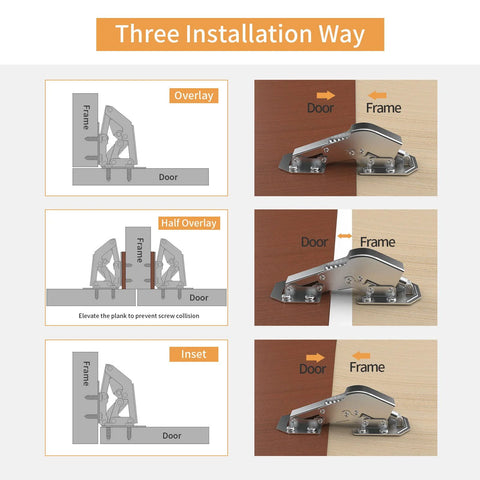 Three Installation Way

Overlay

Frame

Door

Door

Frame

Half Overlay

Frame

Door

Elevate the plank to prevent screw collision

Door

Frame

Inset

Frame

Door

Door

Frame