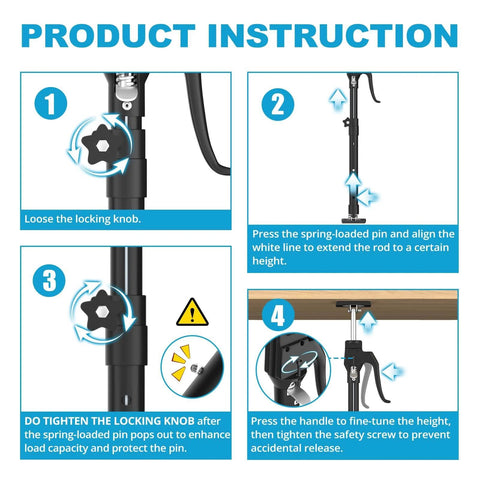 PRODUCT INSTRUCTION

1

Loose the locking knob.

2

Press the spring-loaded pin and align the white line to extend the rod to a certain height.

3

DO TIGHTEN THE LOCKING KNOB after the spring-loaded pin pops out to enhance load capacity and protect the pin.

4

Press the handle to fine-tune the height, then tighten the safety screw to prevent accidental release.