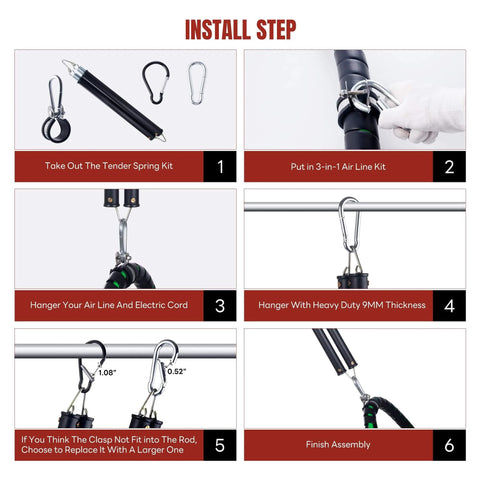 INSTALL STEP

Take Out The Tender Spring Kit
1

Put in 3-in-1 Air Line Kit
2

Hanger Your Air Line And Electric Cord
3

Hanger With Heavy Duty 9MM Thickness
4

1.08"
0.52"

If You Think The Clasp Not Fit into The Rod, Choose to Replace It With A Larger One
5

Finish Assembly
6